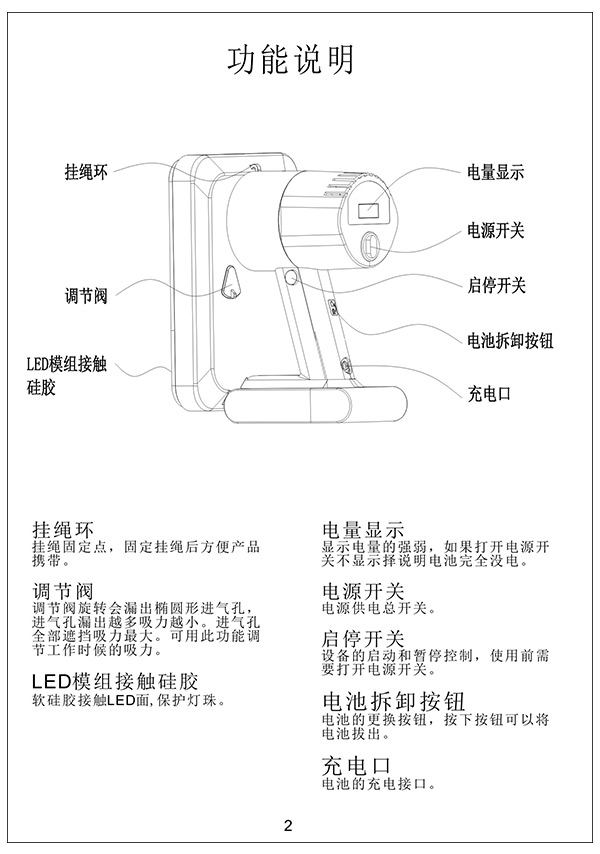 功能说明

挂绳环

调节阀

LED模组接触硅胶

电量显示

电源开关

启停开关

电池拆卸按钮

充电口

挂绳环
挂绳固定点，固定挂绳后方便产品携带。

调节阀
调节阀旋转会漏出椭圆形进气孔，进气孔漏出越多吸力越小。进气孔全部遮挡吸力最大。可用此功能调节工作时候的吸力。

LED模组接触硅胶
软硅胶接触LED面，保护灯珠。

电量显示
显示电量的强弱，如果打开电源开关不显示择说明电池完全没电。

电源开关
电源供电总开关。

启停开关
设备的启动和暂停控制，使用前需要打开电源开关。

电池拆卸按钮
电池的更换按钮，按下按钮可以将电池拔出。

充电口
电池的充电接口。

2