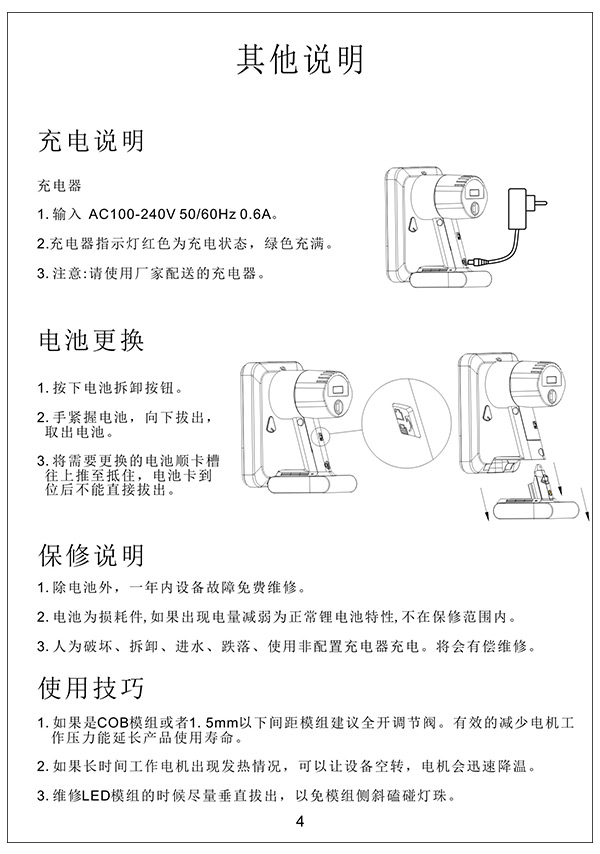 其他说明

充电说明

充电器

1. 输入 AC100-240V 50/60Hz 0.6A。

2.充电器指示灯红色为充电状态，绿色充满。

3. 注意:请使用厂家配送的充电器。

电池更换

1. 按下电池拆卸按钮。

2. 手紧握电池，向下拔出，取出电池。

3. 将需要更换的电池顺卡槽往上推至抵住，电池卡到位后不能直接拔出。

保修说明

1. 除电池外，一年内设备故障免费维修。

2. 电池为损耗件，如果出现电量减弱为正常锂电池特性，不在保修范围内。

3. 人为破坏、拆卸、进水、跌落、使用非配置充电器充电。将会有偿维修。

使用技巧

1. 如果是COB模组或者1. 5mm以下间距模组建议全开调节阀。有效的减少电机工作压力能延长产品使用寿命。

2. 如果长时间工作电机出现发热情况，可以让设备空转，电机会迅速降温。

3. 维修LED模组的时候尽量垂直拔出，以免模组侧斜磕碰灯珠。

4